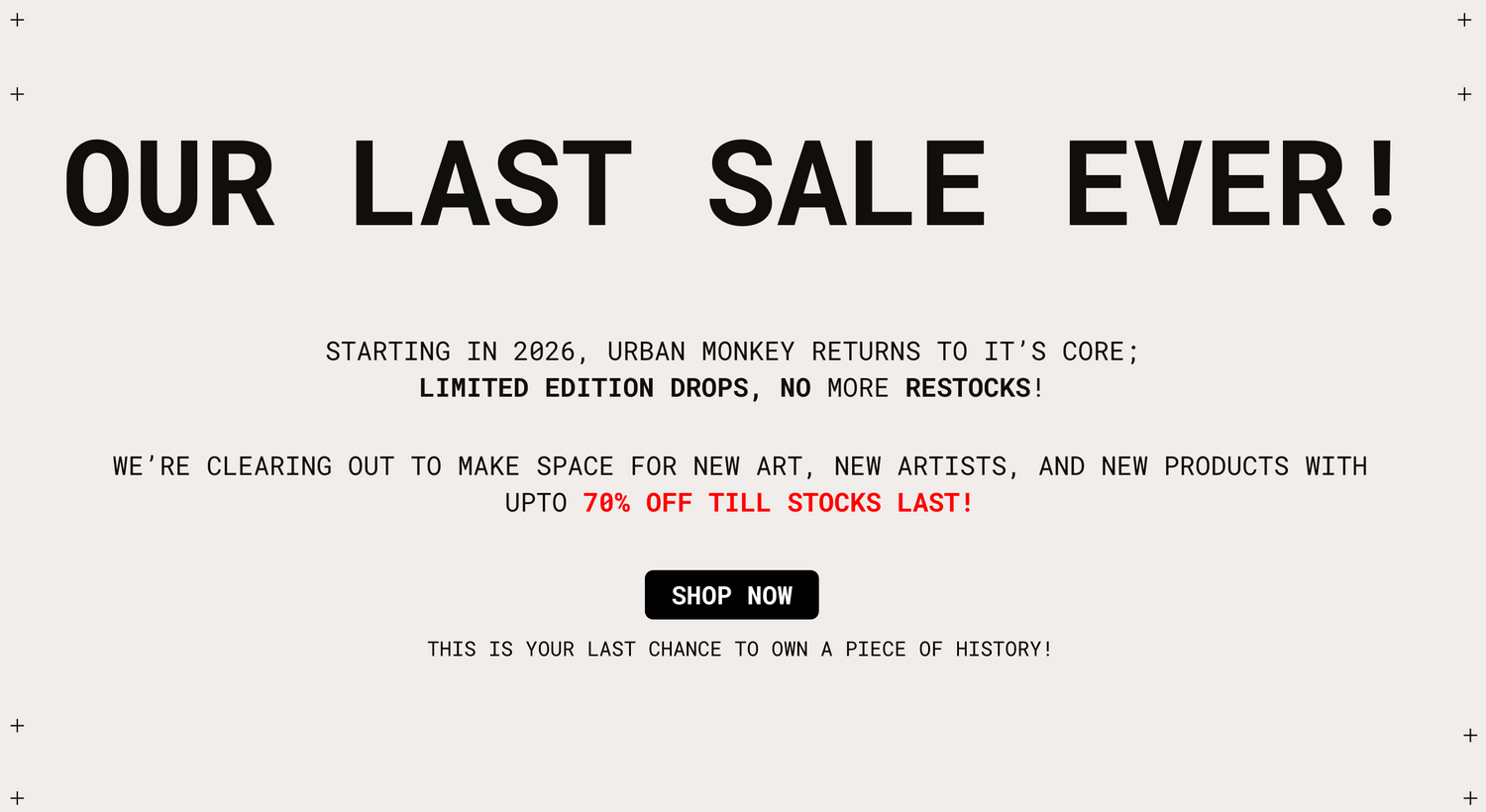 OUR LAST SALE EVER!

STARTING IN 2026, URBAN MONKEY RETURNS TO IT'S CORE; LIMITED EDITION DROPS, NO MORE RESTOCKS!

WE'RE CLEARING OUT TO MAKE SPACE FOR NEW ART, NEW ARTISTS, AND NEW PRODUCTS WITH UPTO 70% OFF TILL STOCKS LAST!

SHOP NOW

THIS IS YOUR LAST CHANCE TO OWN A PIECE OF HISTORY!