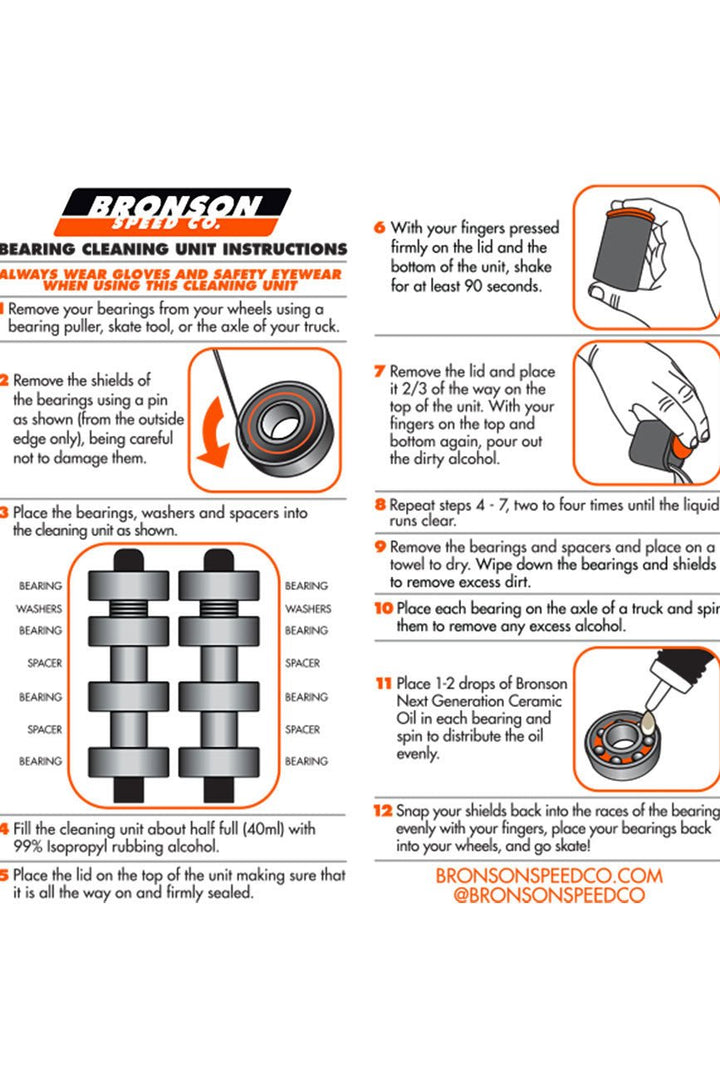 BRONSON SPEED CO.

BEARING CLEANING UNIT INSTRUCTIONS

ALWAYS WEAR GLOVES AND SAFETY EYEWEAR WHEN USING THIS CLEANING UNIT

1 Remove your bearings from your wheels using a bearing puller, skate tool, or the axle of your truck.

2 Remove the shields of the bearings using a pin as shown (from the outside edge only), being careful not to damage them.

3 Place the bearings, washers and spacers into the cleaning unit as shown.

BEARING
WASHERS
BEARING
SPACER
BEARING
SPACER
BEARING

BEARING
WASHERS
BEARING
SPACER
BEARING
SPACER
BEARING

4 Fill the cleaning unit about half full (40ml) with 99% Isopropyl rubbing alcohol.

5 Place the lid on the top of the unit making sure that it is all the way on and firmly sealed.

6 With your fingers pressed firmly on the lid and the bottom of the unit, shake for at least 90 seconds.

7 Remove the lid and place it 2/3 of the way on the top of the unit. With your fingers on the top and bottom again, pour out the dirty alcohol.

8 Repeat steps 4 - 7, two to four times until the liquid runs clear.

9 Remove the bearings and spacers and place on a towel to dry. Wipe down the bearings and shields to remove excess dirt.

10 Place each bearing on the axle of a truck and spin them to remove any excess alcohol.

11 Place 1-2 drops of Bronson Next Generation Ceramic Oil in each bearing and spin to distribute the oil evenly.

12 Snap your shields back into the races of the bearing evenly with your fingers, place your bearings back into your wheels, and go skate!

BRONSONSPEEDCO.COM
@BRONSONSPEEDCO